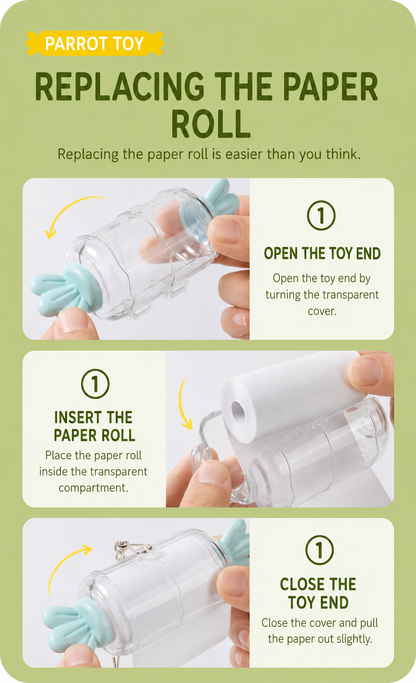 PARROT TOY

REPLACING THE PAPER ROLL

Replacing the paper roll is easier than you think.

①

OPEN THE TOY END

Open the toy end by turning the transparent cover.

①

INSERT THE PAPER ROLL

Place the paper roll inside the transparent compartment.

①

CLOSE THE TOY END

Close the cover and pull the paper out slightly.